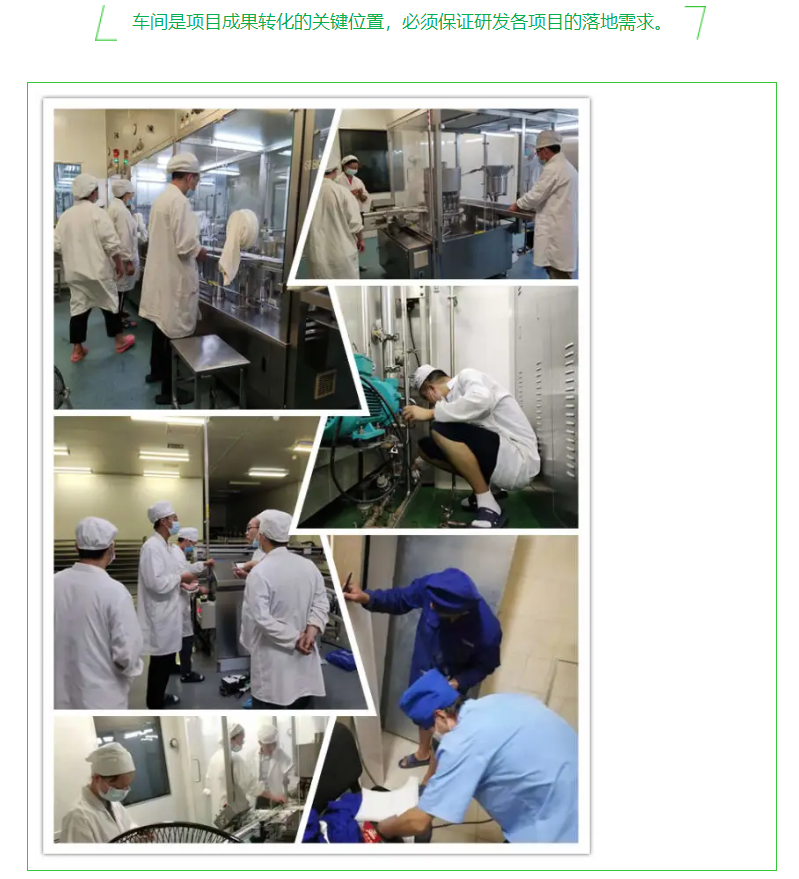 车间是项目成果转化的关键位置，必须保证研发各项目的落地需求。